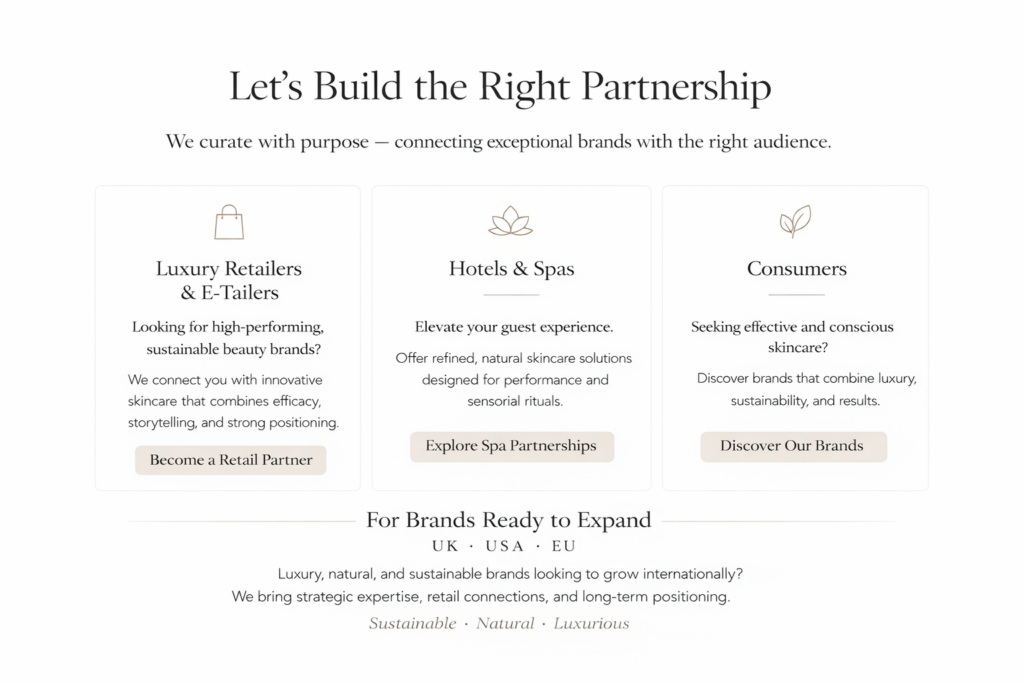 Let's Build the Right Partnership

We curate with purpose — connecting exceptional brands with the right audience.

Luxury Retailers
& E-Tailers

Looking for high-performing, sustainable beauty brands?

We connect you with innovative skincare that combines efficacy, storytelling, and strong positioning.

Become a Retail Partner

Hotels & Spas

Elevate your guest experience.

Offer refined, natural skincare solutions designed for performance and sensorial rituals.

Explore Spa Partnerships

Consumers

Seeking effective and conscious skincare?

Discover brands that combine luxury, sustainability, and results.

Discover Our Brands

For Brands Ready to Expand

UK · USA · EU

Luxury, natural, and sustainable brands looking to grow internationally?
We bring strategic expertise, retail connections, and long-term positioning.

Sustainable · Natural · Luxurious